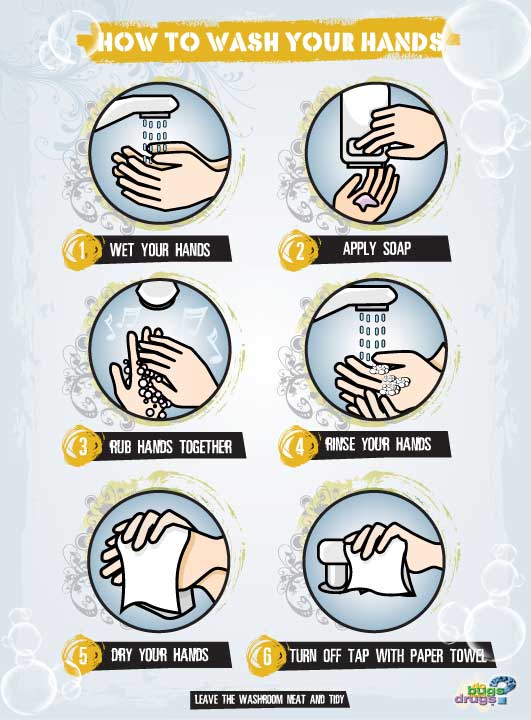 HOW TO WASH YOUR HANDS

1 WET YOUR HANDS

2 APPLY SOAP

3 RUB HANDS TOGETHER

4 RINSE YOUR HANDS

5 DRY YOUR HANDS

6 TURN OFF TAP WITH PAPER TOWEL

LEAVE THE WASHROOM NEAT AND TIDY

bugs drugs